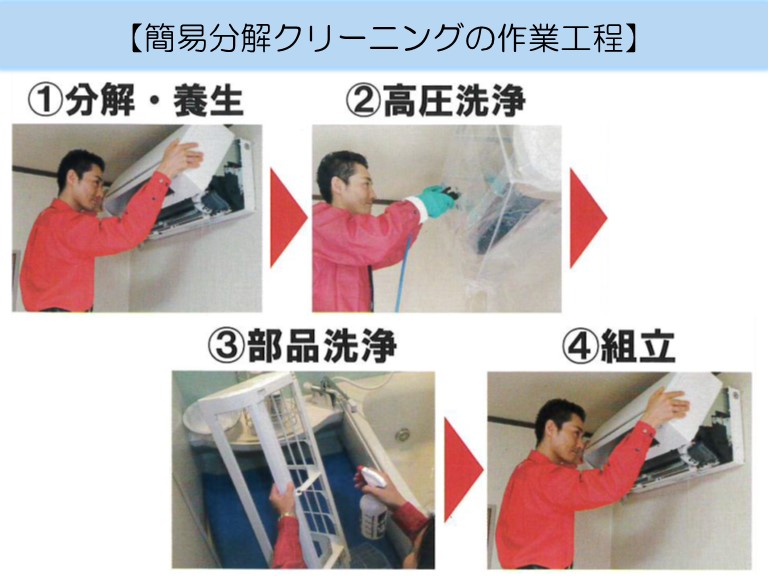 【簡易分解クリーニングの作業工程】

①分解・養生

②高圧洗浄

③部品洗浄

④組立