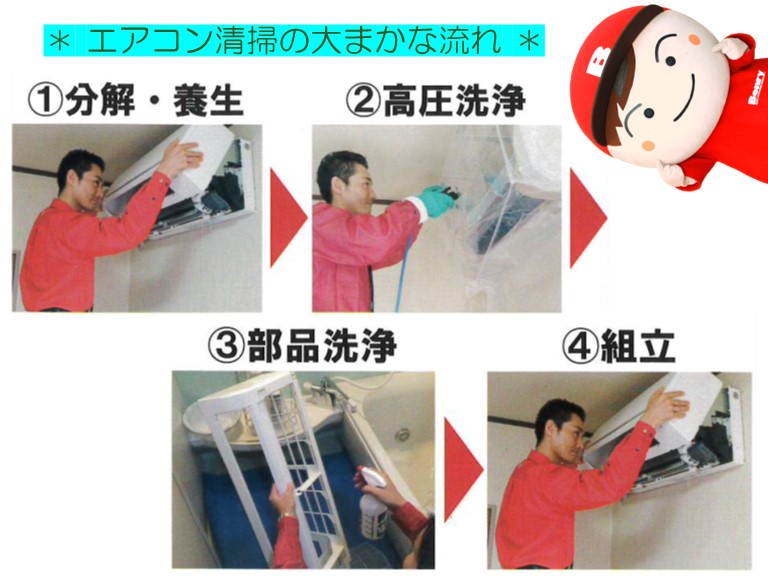 ＊ エアコン清掃の大まかな流れ ＊

①分解・養生

②高圧洗浄

③部品洗浄

④組立

B

Benry