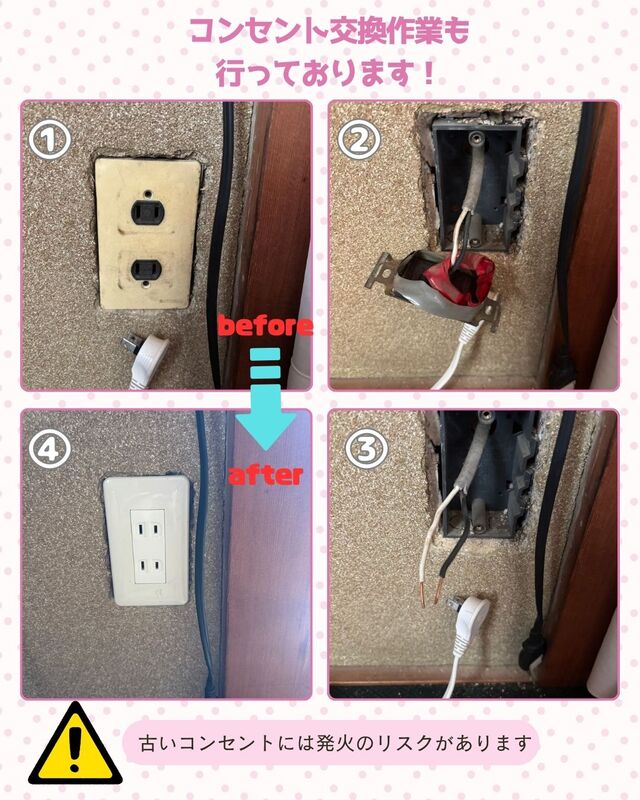 コンセント交換作業も
行っております！

①

②

before

after

④

③

古いコンセントには発火のリスクがあります